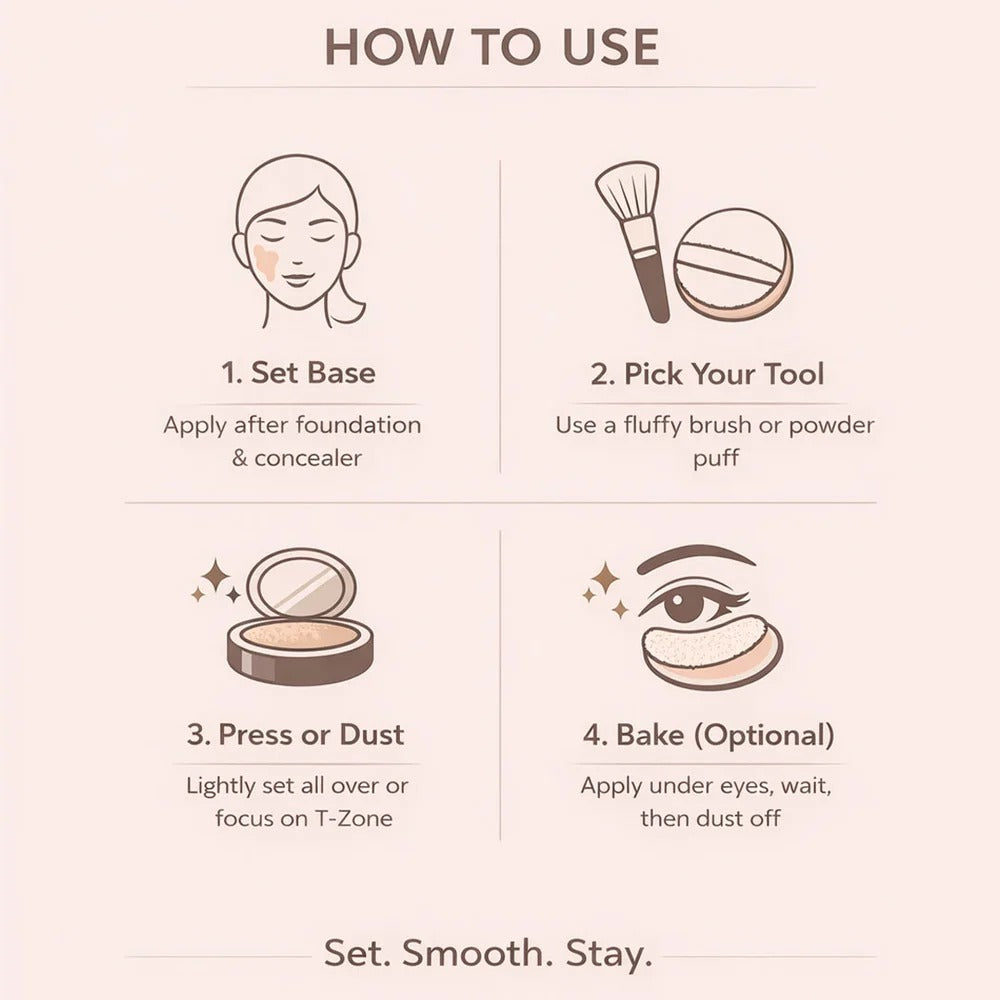 HOW TO USE

1. Set Base

Apply after foundation & concealer

2. Pick Your Tool

Use a fluffy brush or powder puff

3. Press or Dust

Lightly set all over or focus on T-Zone

4. Bake (Optional)

Apply under eyes, wait, then dust off

Set. Smooth. Stay.